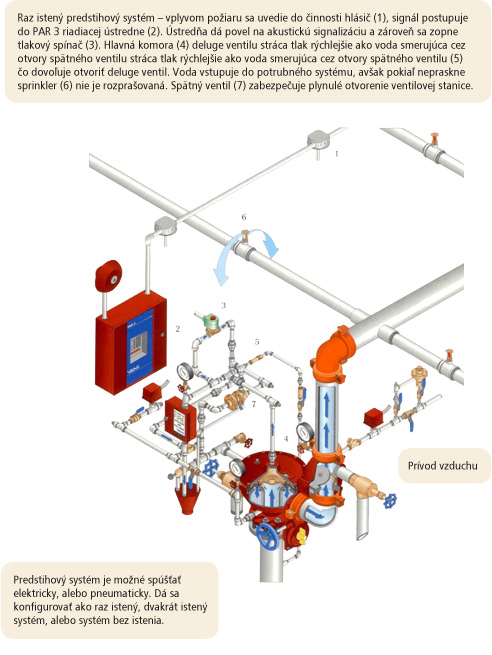 Raz istený predstihový systém – vplyvom požiaru sa uvedie do činnosti hlásič (1), signál postupuje do PAR 3 riadiacej ústredne (2). Ústredňa dá povel na akustickú signalizáciu a zároveň sa zopne tlakový spínač (3). Hlavná komora (4) deluge ventilu stráca tlak rýchlejšie ako voda smerujúca cez otvory spätného ventilu stráca tlak rýchlejšie ako voda smerujúca cez otvory spätného ventilu (5) čo dovoľuje otvoriť deluge ventil. Voda vstupuje do potrubného systému, avšak pokiaľ nepraskne sprinkler (6) nie je rozprašovaná. Spätný ventil (7) zabezpečuje plynulé otvorenie ventilovej stanice.

1

6

3

2

5

7

4

Prívod vzduchu

Predstihový systém je možné spúšťať elektricky, alebo pneumaticky. Dá sa konfigurovať ako raz istený, dvakrát istený systém, alebo systém bez istenia.