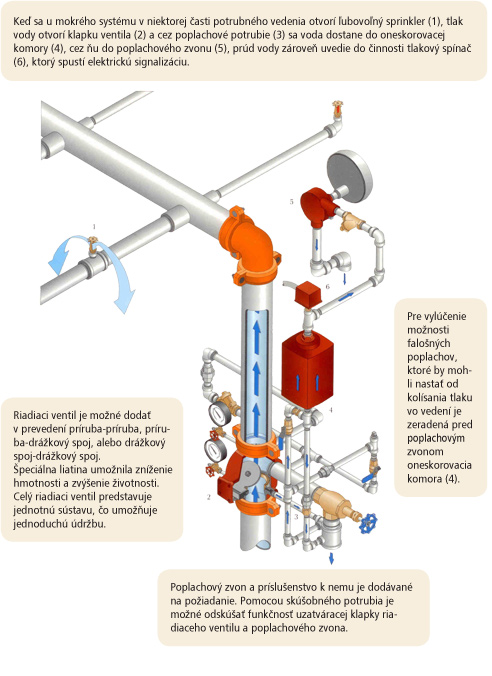 Keď sa u mokrého systému v niektorej časti potrubného vedenia otvorí ľubovoľný sprinkler (1), tlak vody otvorí klapku ventila (2) a cez poplachové potrubie (3) sa voda dostane do oneskorovacej komory (4), cez ňu do poplachového zvonu (5), prúd vody zároveň uvedie do činnosti tlakový spínač (6), ktorý spustí elektrickú signalizáciu.

1

5

6

4

2

3

Pre vylúčenie možnosti falošných poplachov, ktoré by mohli nastať od kolísania tlaku vo vedení je zeradená pred poplachovým zvonom oneskorovacia komora (4).

Riadiaci ventil je možné dodať v prevedení príruba-príruba, príruba-drážkový spoj, alebo drážkový spoj-drážkový spoj.
Špeciálna liatina umožnila zníženie hmotnosti a zvýšenie životnosti.
Celý riadiaci ventil predstavuje jednotnú sústavu, čo umožňuje jednoduchú údržbu.

Poplachový zvon a príslušenstvo k nemu je dodávané na požiadanie. Pomocou skúšobného potrubia je možné odskúšať funkčnosť uzatváracej klapky riadiaceho ventilu a poplachového zvona.